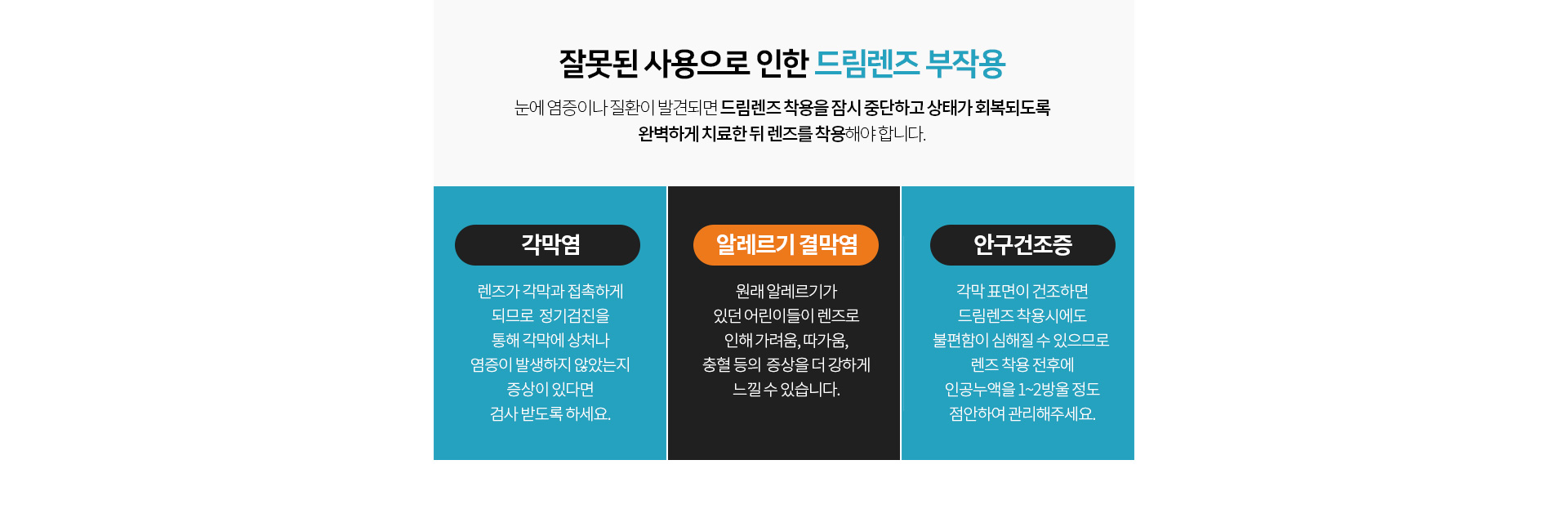 잘못된 사용으로 인한 드림렌즈 부작용

눈에 염증이나 질환이 발견되면 드림렌즈 착용을 잠시 중단하고 상태가 회복되도록
완벽하게 치료한 뒤 렌즈를 착용해야 합니다.

각막염

렌즈가 각막과 접촉하게
되므로 정기검진을
통해 각막에 상처나
염증이 발생하지 않았는지
증상이 있다면
검사 받도록 하세요.

알레르기 결막염

원래 알레르기가
있던 어린이들이 렌즈로
인해 가려움, 따가움,
충혈 등의 증상을 더 강하게
느낄 수 있습니다.

안구건조증

각막 표면이 건조하면
드림렌즈 착용시에도
불편함이 심해질 수 있으므로
렌즈 착용 전후에
인공누액을 1~2방울 정도
점안하여 관리해주세요.